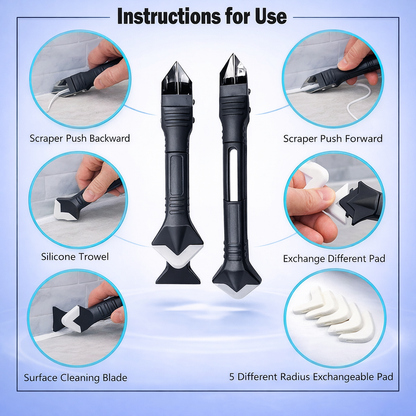 Instructions for Use

Scraper Push Backward

Scraper Push Forward

Silicone Trowel

Exchange Different Pad

Surface Cleaning Blade

5 Different Radius Exchangeable Pad